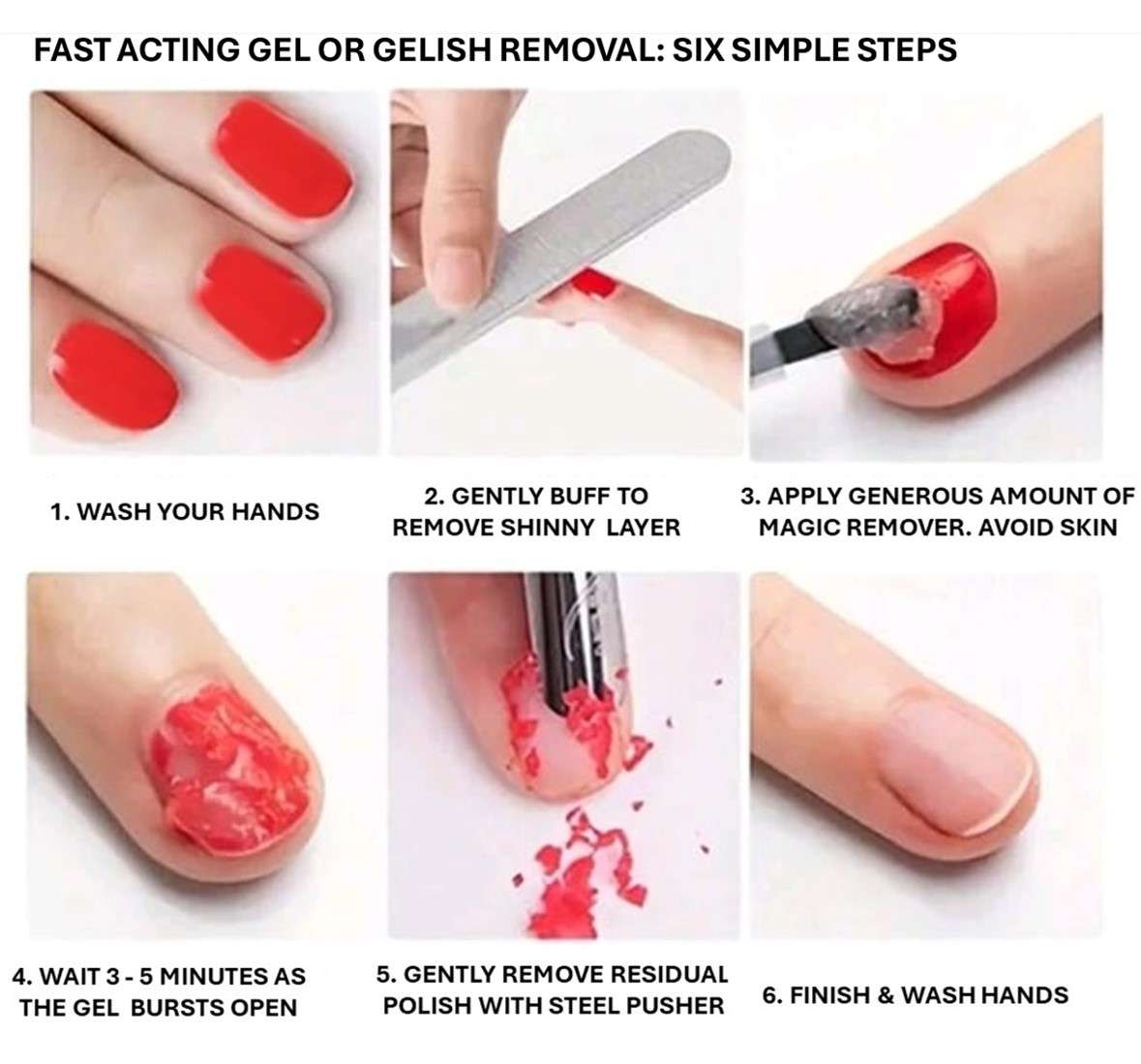 FAST ACTING GEL OR GELISH REMOVAL: SIX SIMPLE STEPS

1. WASH YOUR HANDS

2. GENTLY BUFF TO REMOVE SHINNY LAYER

3. APPLY GENEROUS AMOUNT OF MAGIC REMOVER. AVOID SKIN

4. WAIT 3 - 5 MINUTES AS THE GEL BURSTS OPEN

5. GENTLY REMOVE RESIDUAL POLISH WITH STEEL PUSHER

6. FINISH & WASH HANDS