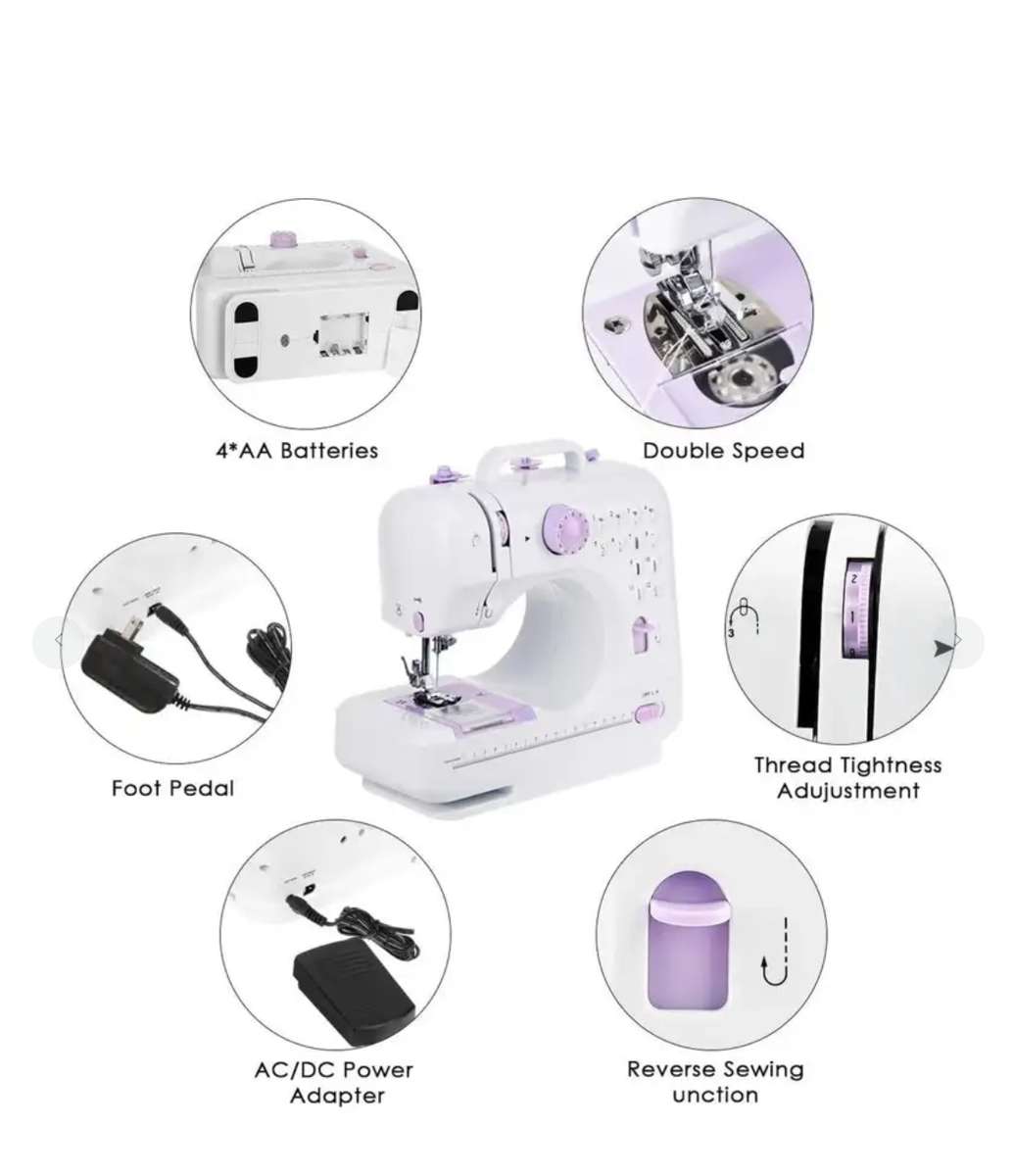 4*AA Batteries

Double Speed

Foot Pedal

Thread Tightness Adujustment

AC/DC Power Adapter

Reverse Sewing unction