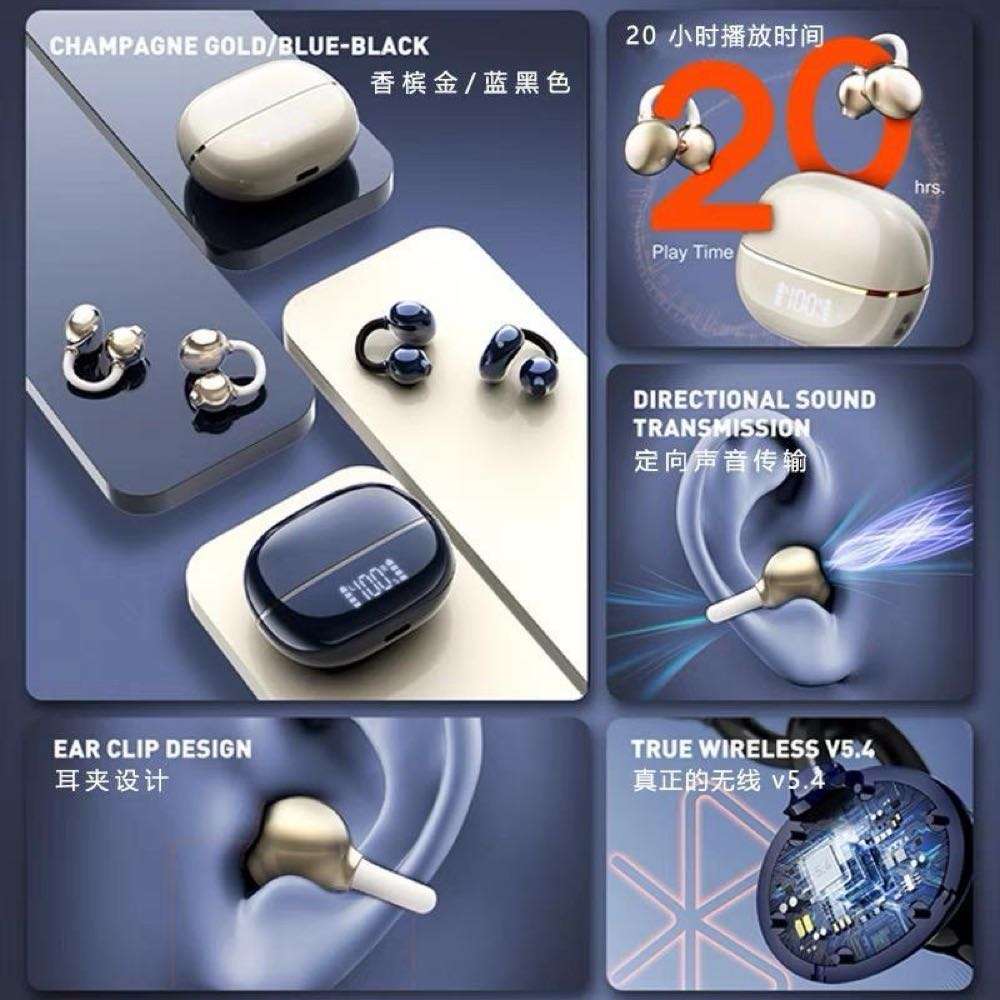 CHAMPAGNE GOLD/BLUE-BLACK
香槟金/蓝黑色

100

20 小时播放时间
20
hrs.
Play Time
100

DIRECTIONAL SOUND TRANSMISSION
定向声音传输

EAR CLIP DESIGN
耳夹设计

TRUE WIRELESS V5.4
真正的无线 v5.4