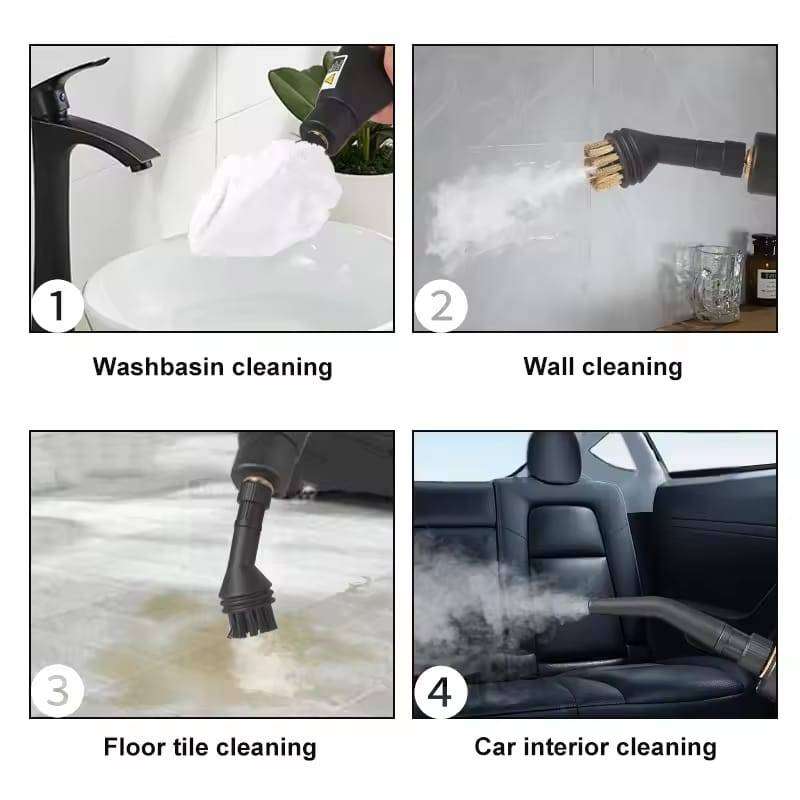 1

Washbasin cleaning

2

Wall cleaning

3

Floor tile cleaning

4

Car interior cleaning