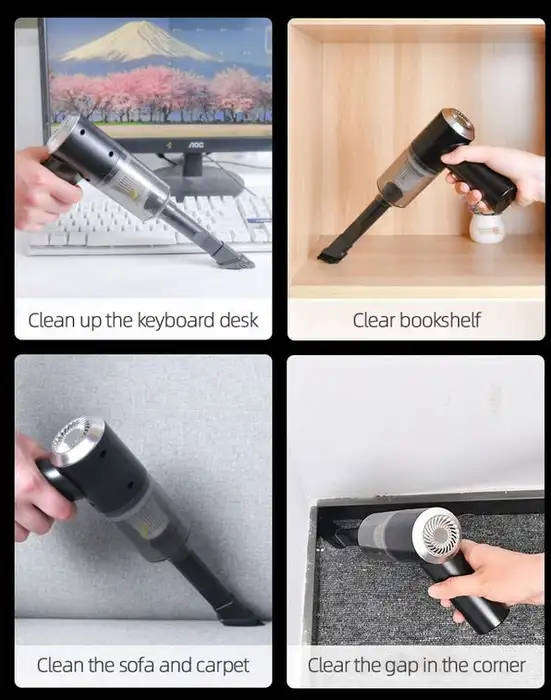 AOC

Clean up the keyboard desk

Clear bookshelf

Clean the sofa and carpet

Clear the gap in the corner