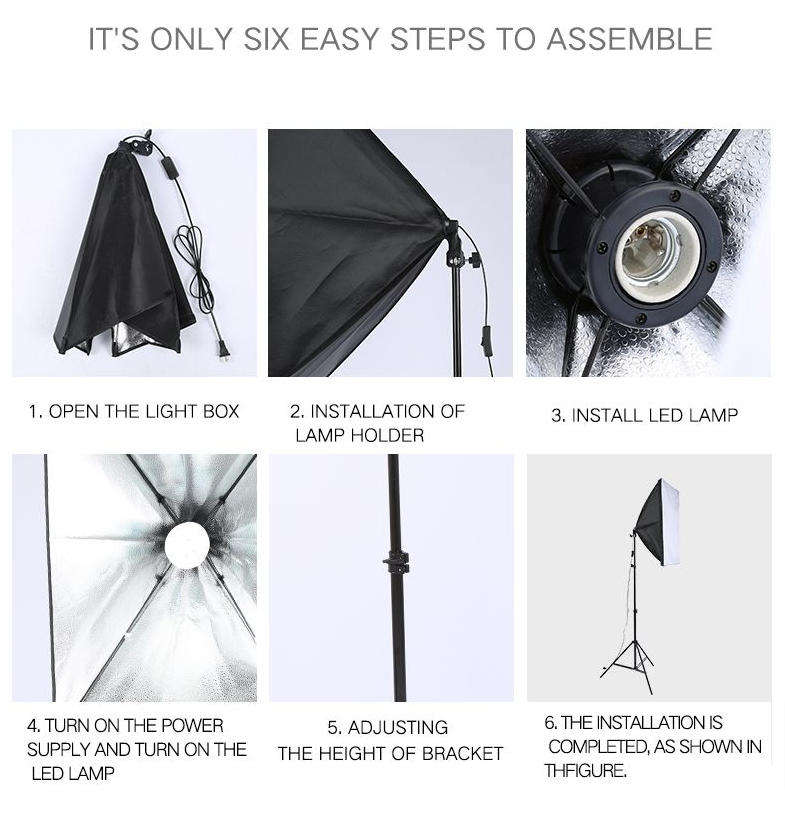 IT'S ONLY SIX EASY STEPS TO ASSEMBLE

1. OPEN THE LIGHT BOX

2. INSTALLATION OF LAMP HOLDER

3. INSTALL LED LAMP

4. TURN ON THE POWER SUPPLY AND TURN ON THE LED LAMP

5. ADJUSTING THE HEIGHT OF BRACKET

6. THE INSTALLATION IS COMPLETED, AS SHOWN IN THFIGURE.