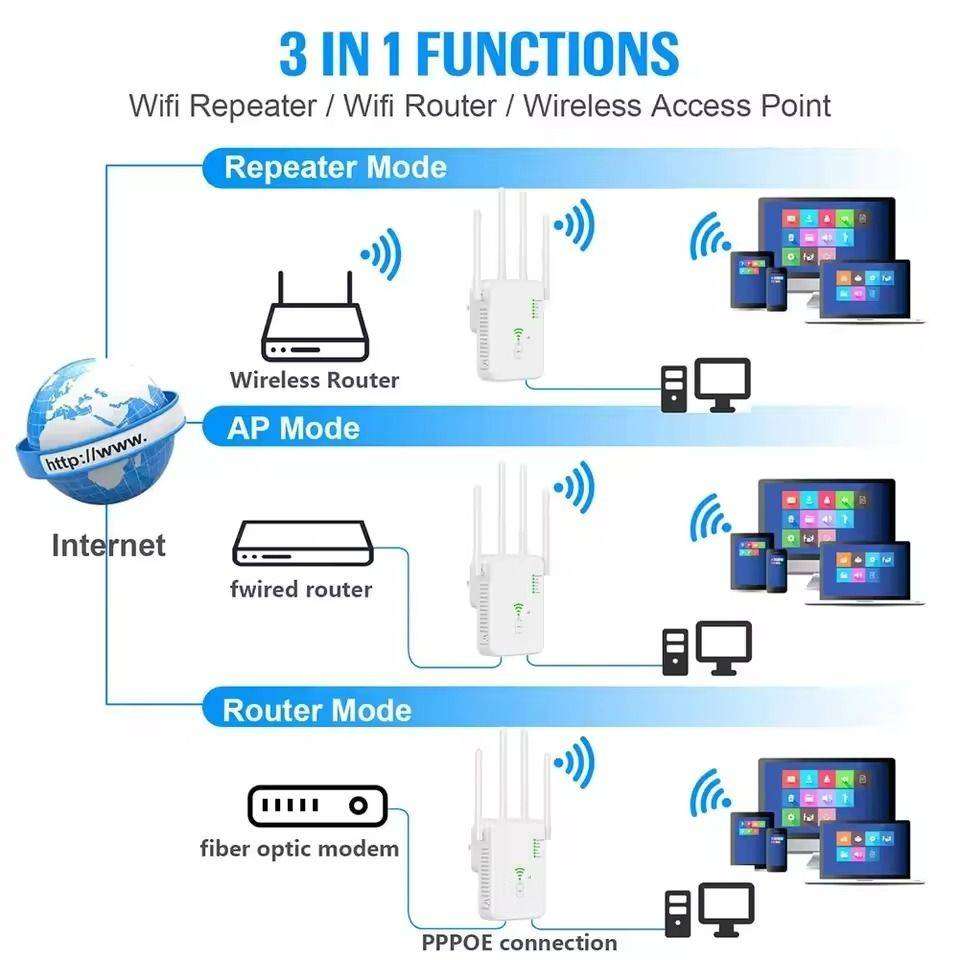 3 IN 1 FUNCTIONS
Wifi Repeater / Wifi Router / Wireless Access Point

Repeater Mode

Wireless Router

http://www.

Internet

AP Mode

fwired router

Router Mode

fiber optic modem

PPPOE connection