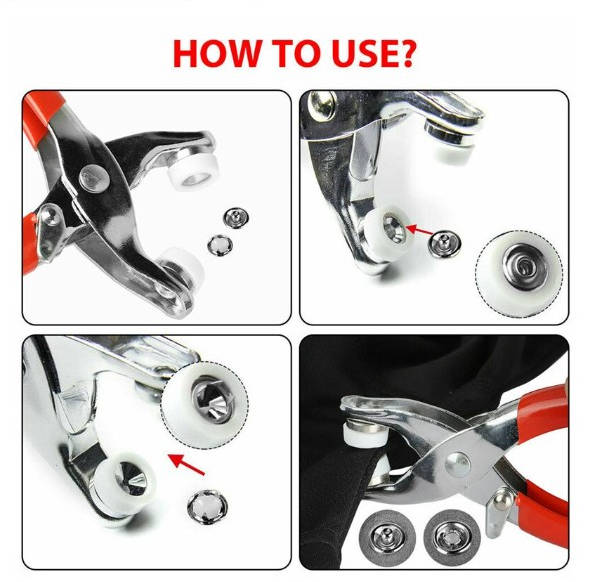 HOW TO USE?