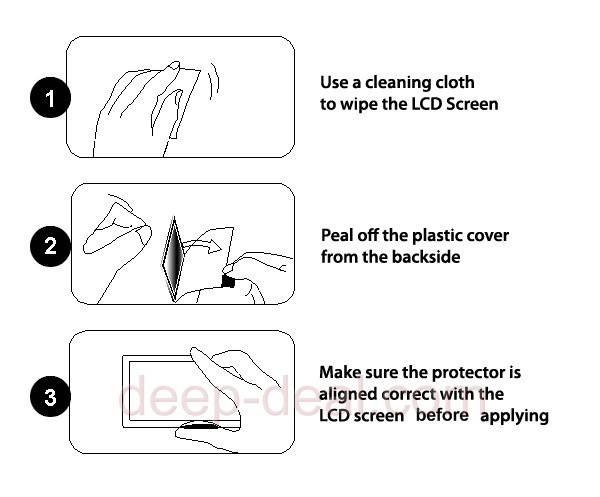 1

Use a cleaning cloth to wipe the LCD Screen

2

Peal off the plastic cover from the backside

3

Make sure the protector is aligned correct with the LCD screen before applying

deep-deal.com