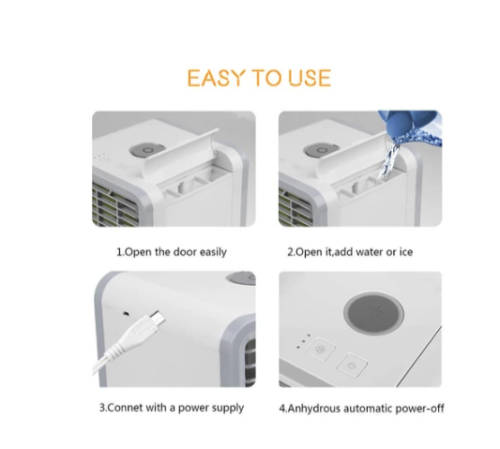 EASY TO USE

1.Open the door easily

2.Open it,add water or ice

3.Connet with a power supply

4.Anhydrous automatic power-off