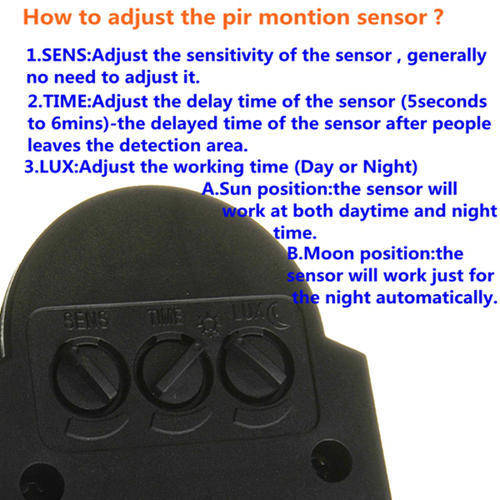 How to adjust the pir montion sensor ?

1.SENS:Adjust the sensitivity of the sensor , generally no need to adjust it.

2.TIME:Adjust the delay time of the sensor (5seconds to 6mins)-the delayed time of the sensor after people leaves the detection area.

3.LUX:Adjust the working time (Day or Night)

A.Sun position:the sensor will work at both daytime and night time.

B.Moon position:the sensor will work just for the night automatically.

SENS TIME LUX