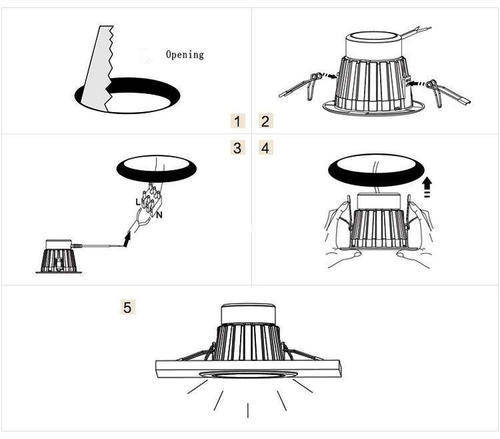 Opening

1 2

3 4

L
N

5