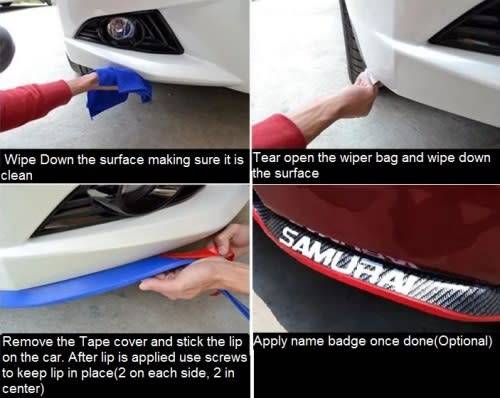 Wipe Down the surface making sure it is clean

Tear open the wiper bag and wipe down the surface

SAMURAI

Remove the Tape cover and stick the lip on the car. After lip is applied use screws to keep lip in place(2 on each side, 2 in center)

Apply name badge once done(Optional)