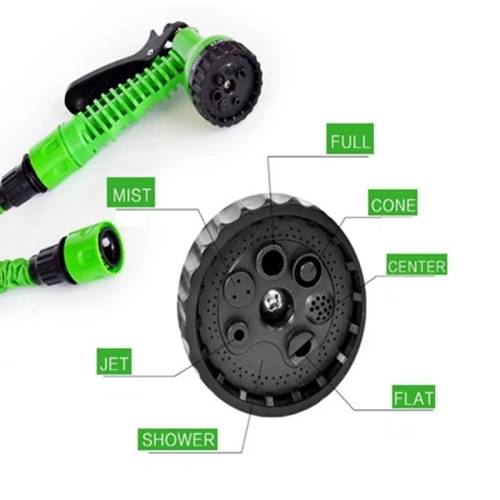 FULL
MIST
CONE
CENTER
JET
FLAT
SHOWER