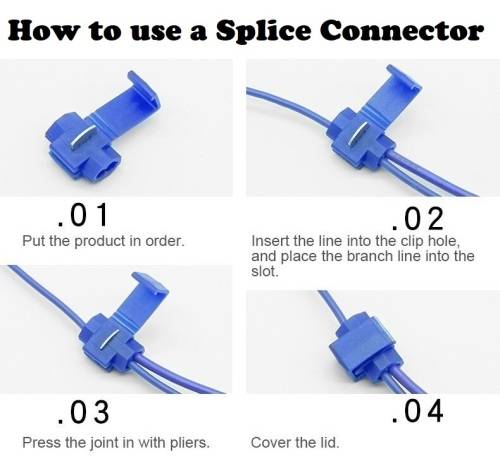 How to use a Splice Connector

.01
Put the product in order.

.02
Insert the line into the clip hole, and place the branch line into the slot.

.03
Press the joint in with pliers.

.04
Cover the lid.