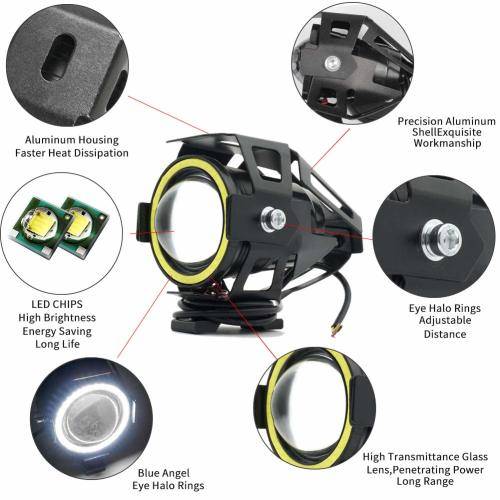 Aluminum Housing
Faster Heat Dissipation

Precision Aluminum
ShellExquisite
Workmanship

LED CHIPS
High Brightness
Energy Saving
Long Life

Eye Halo Rings
Adjustable
Distance

Blue Angel
Eye Halo Rings

High Transmittance Glass
Lens,Penetrating Power
Long Range