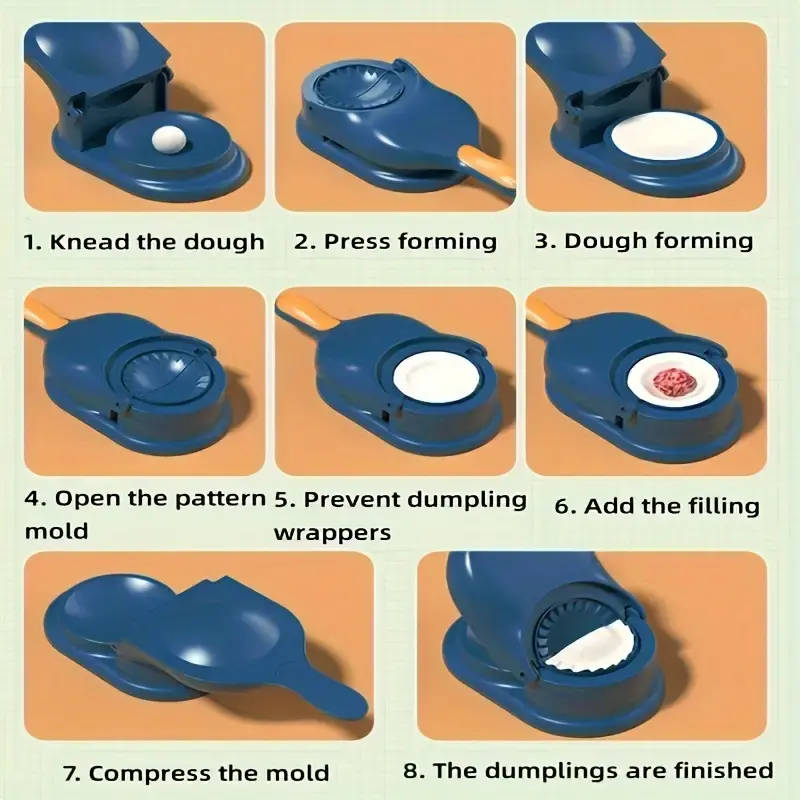 1. Knead the dough

2. Press forming

3. Dough forming

4. Open the pattern mold

5. Prevent dumpling wrappers

6. Add the filling

7. Compress the mold

8. The dumplings are finished