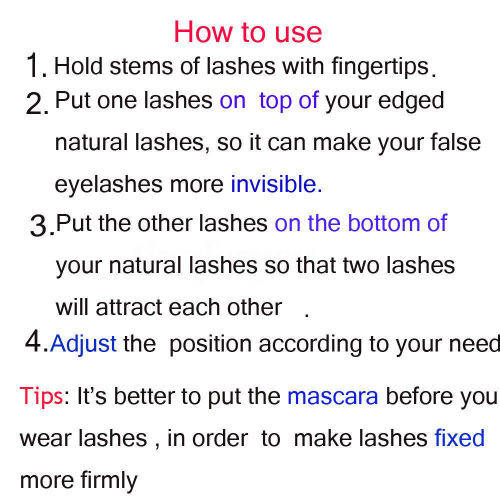 How to use

1. Hold stems of lashes with fingertips.

2. Put one lashes on top of your edged natural lashes, so it can make your false eyelashes more invisible.

3. Put the other lashes on the bottom of your natural lashes so that two lashes will attract each other .

4. Adjust the position according to your need

Tips: It's better to put the mascara before you wear lashes , in order to make lashes fixed more firmly