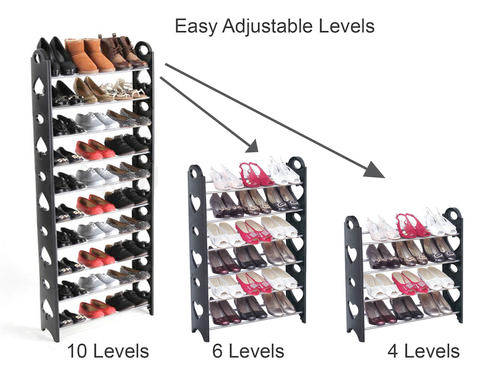 Easy Adjustable Levels

10 Levels

6 Levels

4 Levels