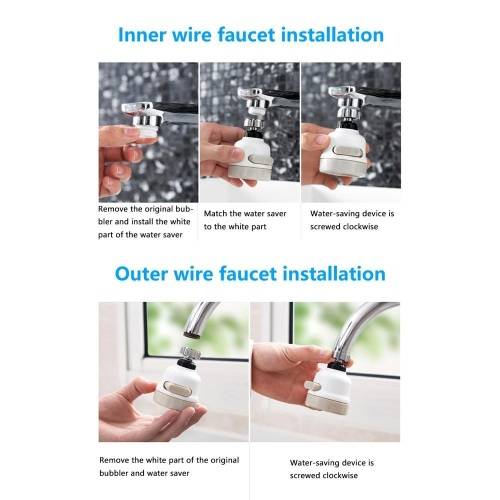 Inner wire faucet installation

Remove the original bubbler and install the white part of the water saver

Match the water saver to the white part

Water-saving device is screwed clockwise

Outer wire faucet installation

Remove the white part of the original bubbler and water saver

Water-saving device is screwed clockwise