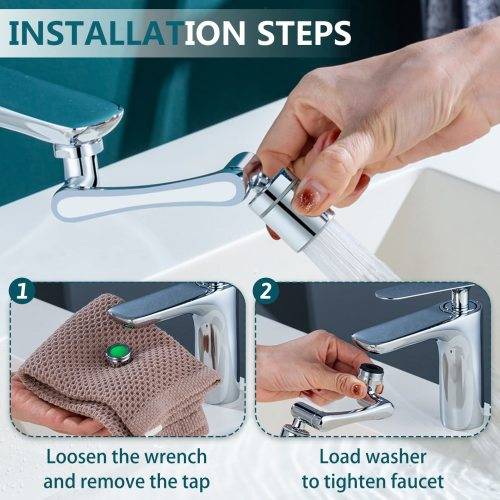 INSTALLATION STEPS

1

Loosen the wrench and remove the tap

2

Load washer to tighten faucet