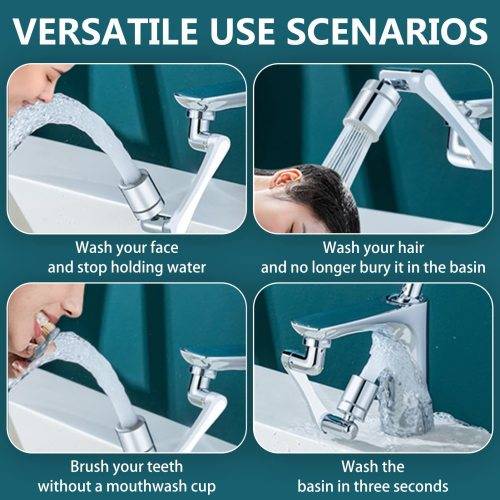 VERSATILE USE SCENARIOS

Wash your face and stop holding water

Wash your hair and no longer bury it in the basin

Brush your teeth without a mouthwash cup

Wash the basin in three seconds