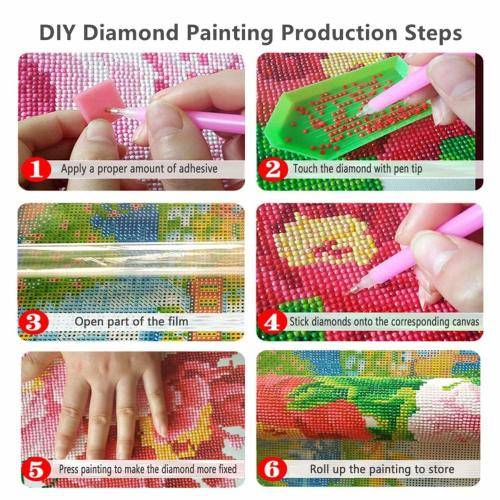 DIY Diamond Painting Production Steps

1 Apply a proper amount of adhesive

2 Touch the diamond with pen tip

3 Open part of the film

4 Stick diamonds onto the corresponding canvas

5 Press painting to make the diamond more fixed

6 Roll up the painting to store