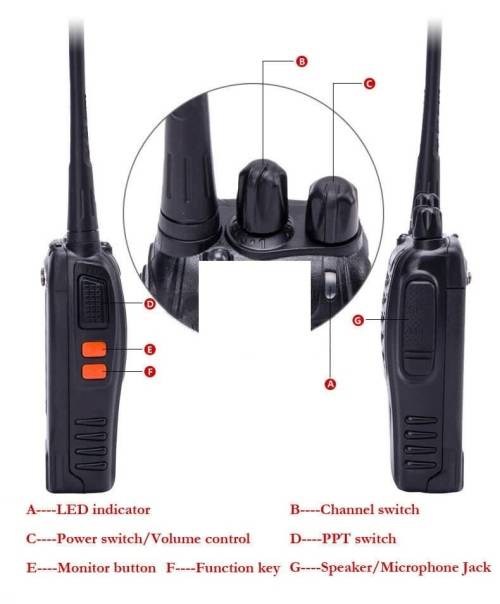 B
C
D
E
F
G
A

A----LED indicator
B----Channel switch
C----Power switch/Volume control
D----PPT switch
E----Monitor button F----Function key
G----Speaker/Microphone Jack