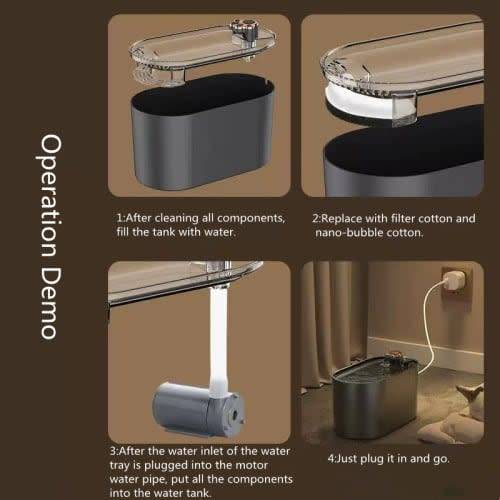 Operation Demo

1:After cleaning all components, fill the tank with water.

2:Replace with filter cotton and nano-bubble cotton.

3:After the water inlet of the water tray is plugged into the motor water pipe, put all the components into the water tank.

4:Just plug it in and go.