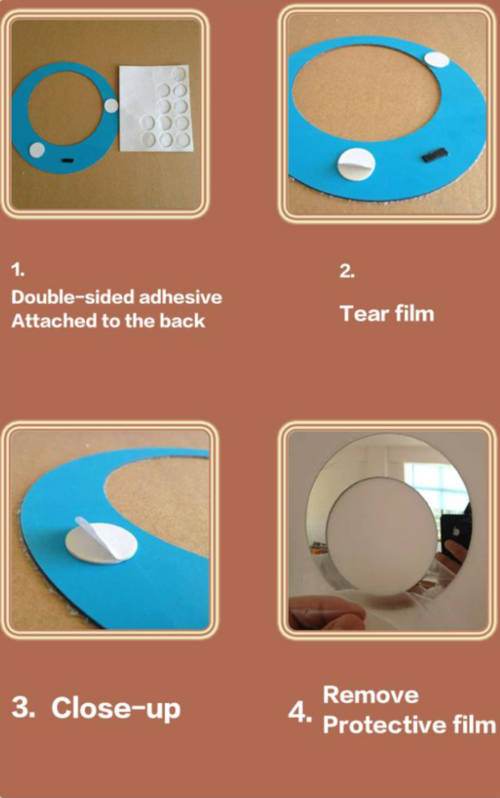 1.
Double-sided adhesive
Attached to the back

2.
Tear film

3. Close-up

4. Remove
Protective film