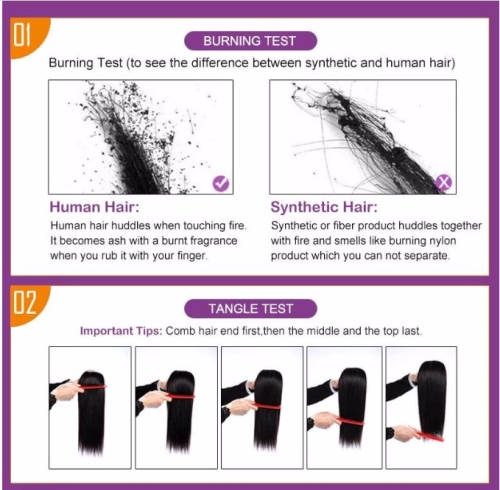 01

BURNING TEST

Burning Test (to see the difference between synthetic and human hair)

Human Hair:

Human hair huddles when touching fire. It becomes ash with a burnt fragrance when you rub it with your finger.

Synthetic Hair:

Synthetic or fiber product huddles together with fire and smells like burning nylon product which you can not separate.

02

TANGLE TEST

Important Tips: Comb hair end first,then the middle and the top last.