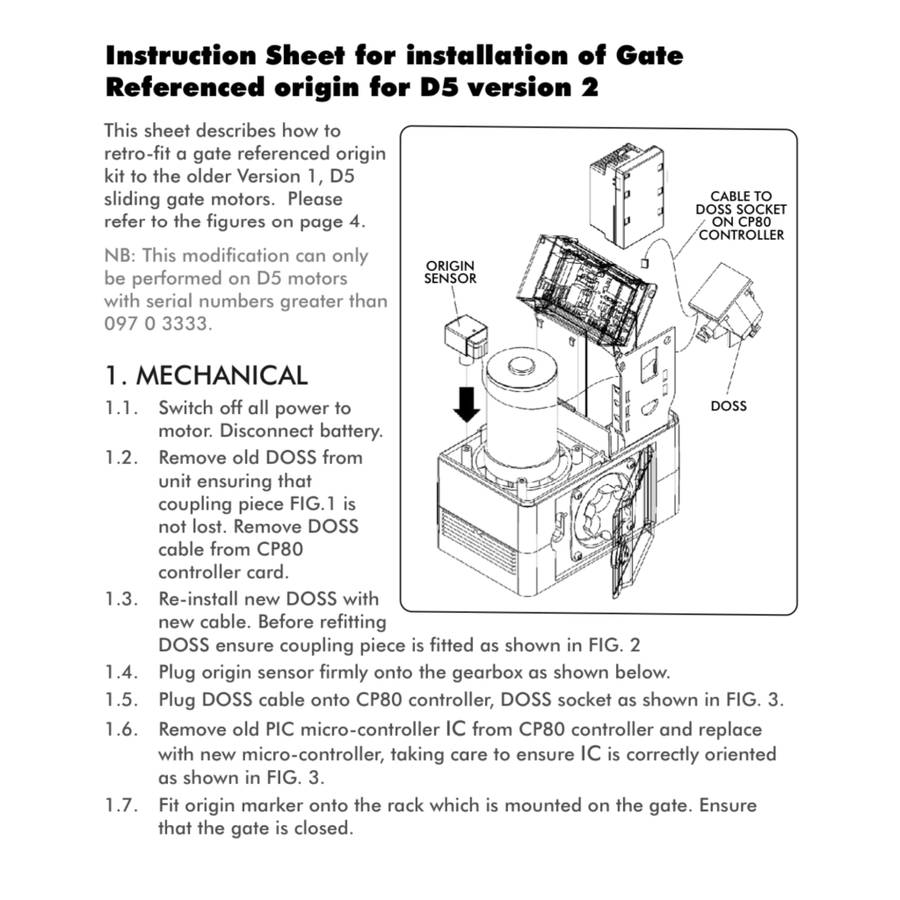 Instruction Sheet for installation of Gate Referenced origin for D5 version 2

This sheet describes how to retro-fit a gate referenced origin kit to the older Version 1, D5 sliding gate motors. Please refer to the figures on page 4.

NB: This modification can only be performed on D5 motors with serial numbers greater than 097 0 3333.

CABLE TO DOSS SOCKET ON CP80 CONTROLLER

ORIGIN SENSOR

DOSS

1. MECHANICAL

1.1. Switch off all power to motor. Disconnect battery.

1.2. Remove old DOSS from unit ensuring that coupling piece FIG.1 is not lost. Remove DOSS cable from CP80 controller card.

1.3. Re-install new DOSS with new cable. Before refitting DOSS ensure coupling piece is fitted as shown in FIG. 2

1.4. Plug origin sensor firmly onto the gearbox as shown below.

1.5. Plug DOSS cable onto CP80 controller, DOSS socket as shown in FIG. 3.

1.6. Remove old PIC micro-controller IC from CP80 controller and replace with new micro-controller, taking care to ensure IC is correctly oriented as shown in FIG. 3.

1.7. Fit origin marker onto the rack which is mounted on the gate. Ensure that the gate is closed.