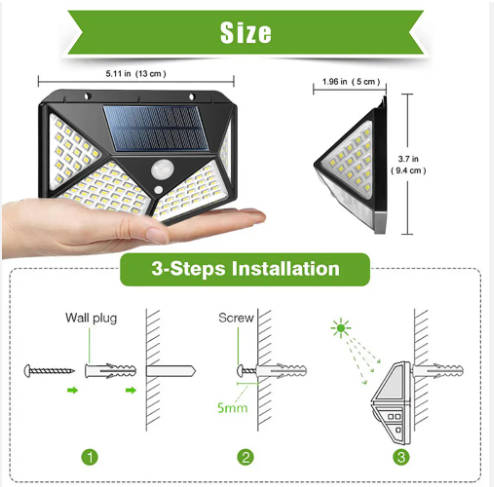 Size

5.11 in (13 cm)

1.96 in (5 cm)

3.7 in
(9.4 cm)

3-Steps Installation

Wall plug

Screw

5mm

1

2

3