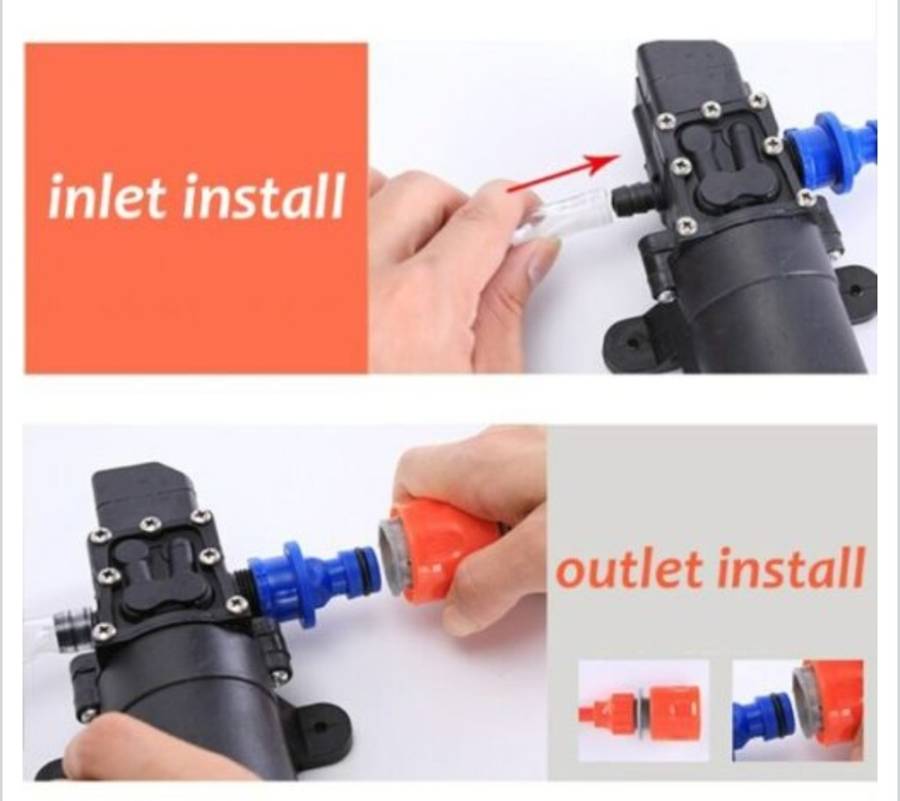 inlet install

outlet install