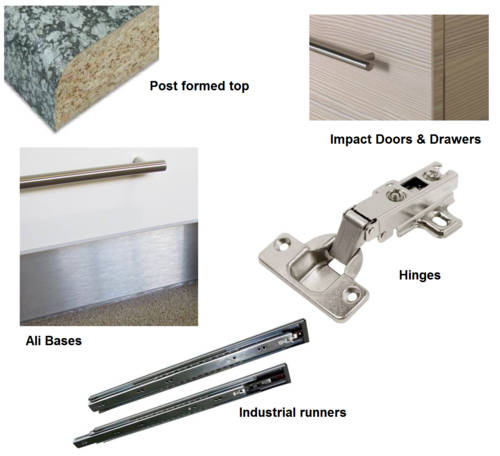 Post formed top

Impact Doors & Drawers

Hinges

Ali Bases

Industrial runners