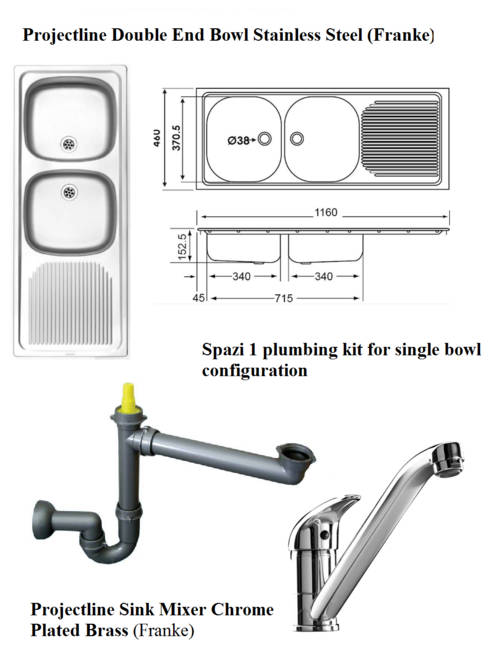 Projectline Double End Bowl Stainless Steel (Franke)

460

370.5

Ø38

1160

152.5

340

340

45

715

Spazi 1 plumbing kit for single bowl configuration

Projectline Sink Mixer Chrome Plated Brass (Franke)