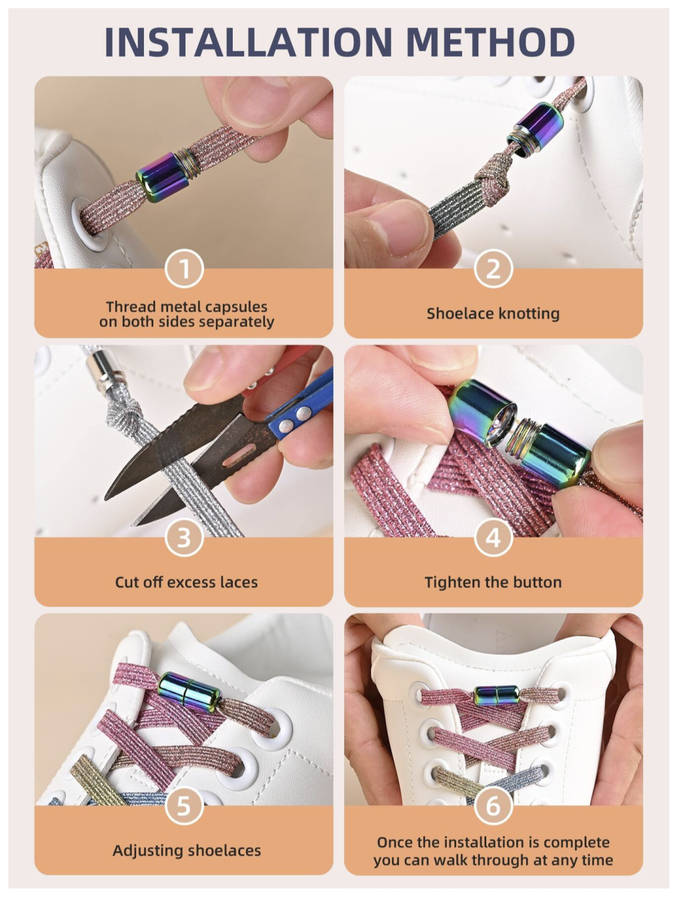 INSTALLATION METHOD

1
Thread metal capsules on both sides separately

2
Shoelace knotting

3
Cut off excess laces

4
Tighten the button

5
Adjusting shoelaces

6
Once the installation is complete you can walk through at any time