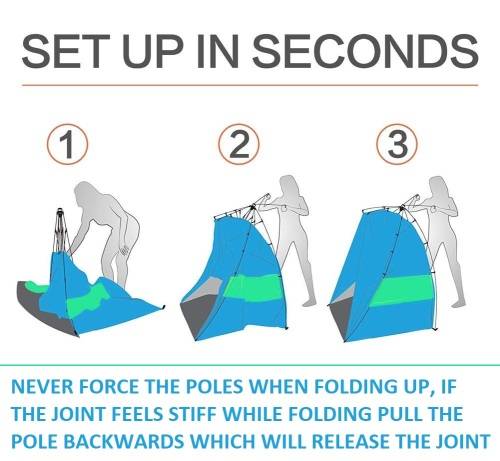 SET UP IN SECONDS

1

2

3

NEVER FORCE THE POLES WHEN FOLDING UP, IF THE JOINT FEELS STIFF WHILE FOLDING PULL THE POLE BACKWARDS WHICH WILL RELEASE THE JOINT