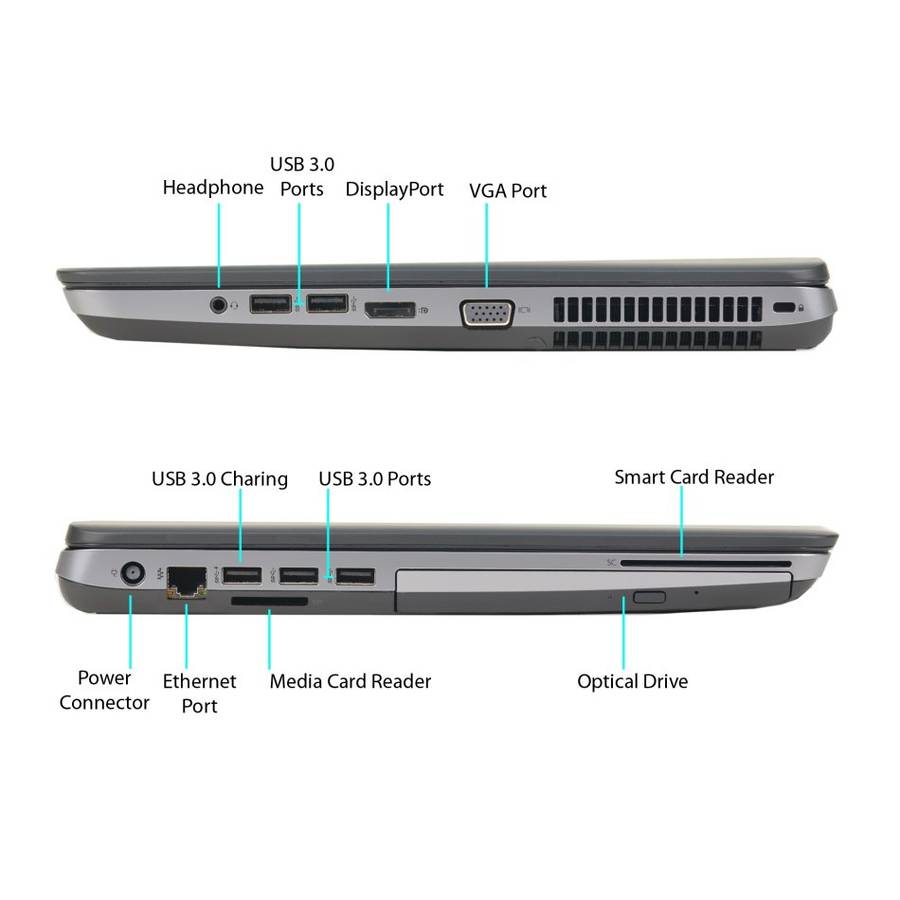 Headphone

USB 3.0 Ports

DisplayPort

VGA Port

USB 3.0 Charing

USB 3.0 Ports

Smart Card Reader

Power Connector

Ethernet Port

Media Card Reader

Optical Drive