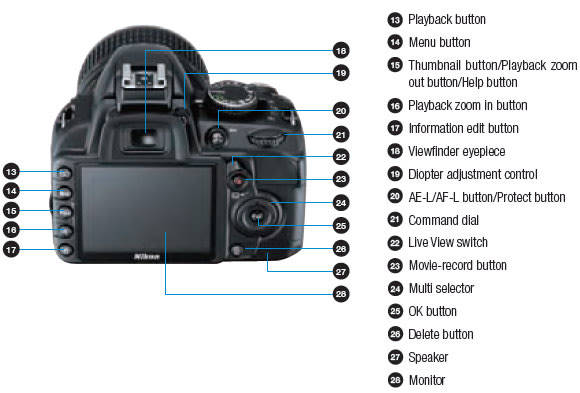 18
19
20
21
22
23
24
25
26
27
28
13
14
15
16
17
Nikon

13 Playback button
14 Menu button
15 Thumbnail button/Playback zoom out button/Help button
16 Playback zoom in button
17 Information edit button
18 Viewfinder eyepiece
19 Diopter adjustment control
20 AE-L/AF-L button/Protect button
21 Command dial
22 Live View switch
23 Movie-record button
24 Multi selector
25 OK button
26 Delete button
27 Speaker
28 Monitor