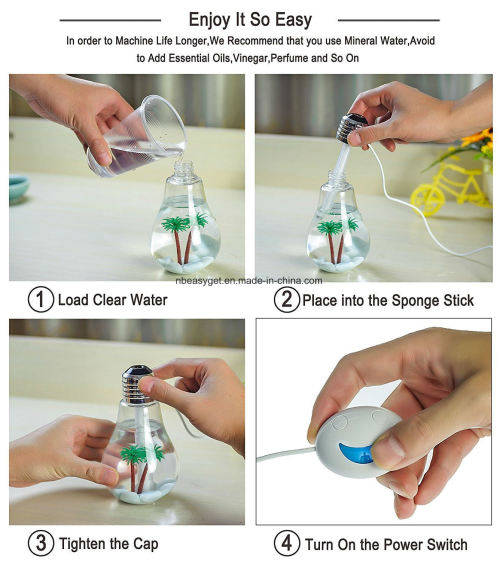 Enjoy It So Easy

In order to Machine Life Longer,We Recommend that you use Mineral Water,Avoid to Add Essential Oils,Vinegar,Perfume and So On

nbeasyget.en.made-in-china.com

① Load Clear Water

② Place into the Sponge Stick

③ Tighten the Cap

④ Turn On the Power Switch