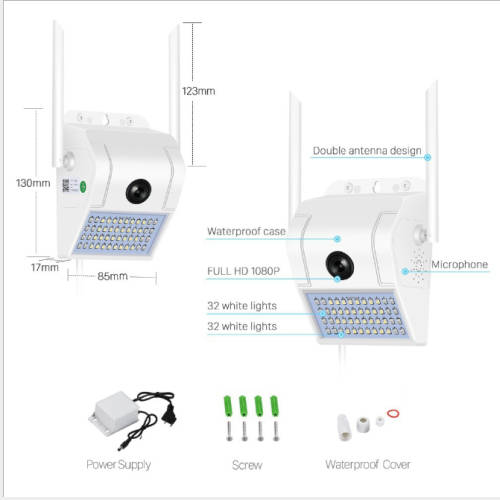 123mm

130mm

17mm

85mm

Double antenna design

Waterproof case

FULL HD 1080P

Microphone

32 white lights

32 white lights

Power Supply

Screw

Waterproof Cover