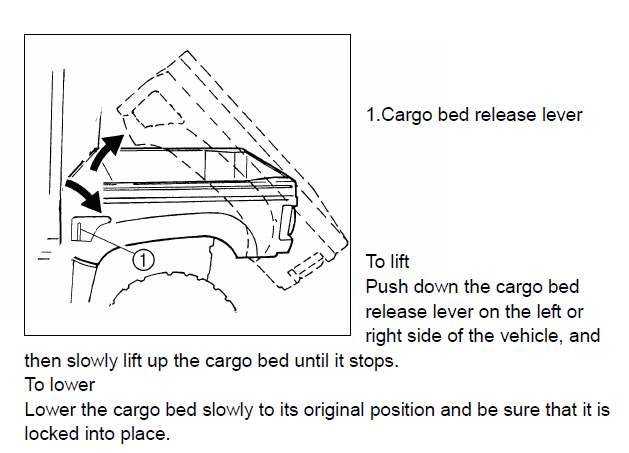 1

1.Cargo bed release lever

To lift
Push down the cargo bed release lever on the left or right side of the vehicle, and then slowly lift up the cargo bed until it stops.
To lower
Lower the cargo bed slowly to its original position and be sure that it is locked into place.