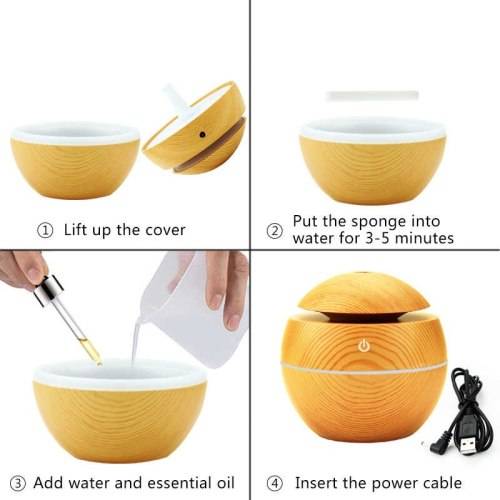 ① Lift up the cover

② Put the sponge into water for 3-5 minutes

③ Add water and essential oil

④ Insert the power cable