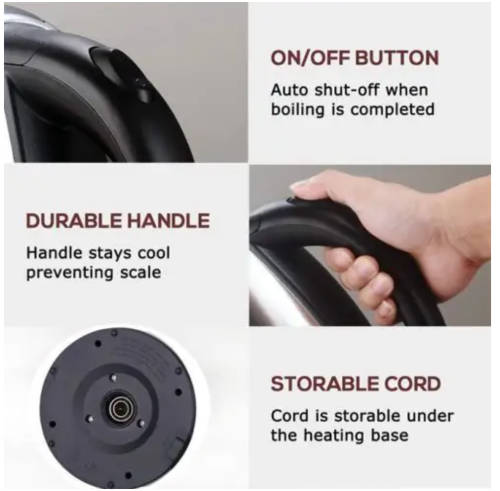 ON/OFF BUTTON
Auto shut-off when boiling is completed

DURABLE HANDLE
Handle stays cool preventing scale

STORABLE CORD
Cord is storable under the heating base