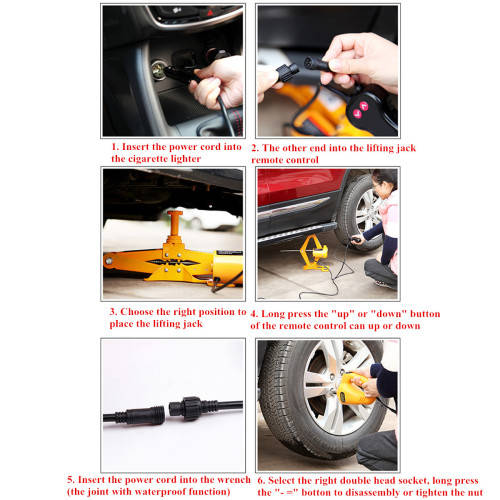 1. Insert the power cord into the cigarette lighter

2. The other end into the lifting jack remote control

3. Choose the right position to place the lifting jack

4. Long press the "up" or "down" button of the remote control can up or down

5. Insert the power cord into the wrench (the joint with waterproof function)

6. Select the right double head socket, long press the "- =" botton to disassembly or tighten the nut