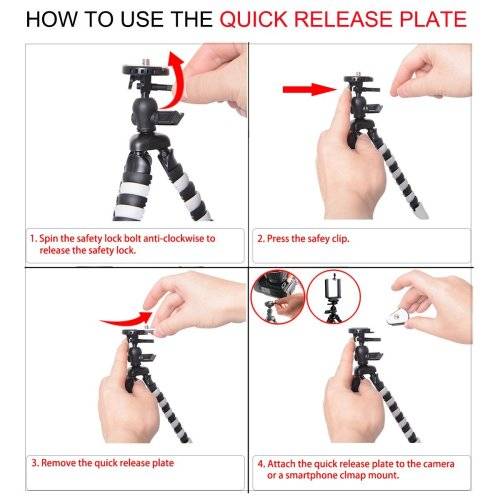 HOW TO USE THE QUICK RELEASE PLATE

1. Spin the safety lock bolt anti-clockwise to release the safety lock.

2. Press the safey clip.

3. Remove the quick release plate

4. Attach the quick release plate to the camera or a smartphone clmap mount.