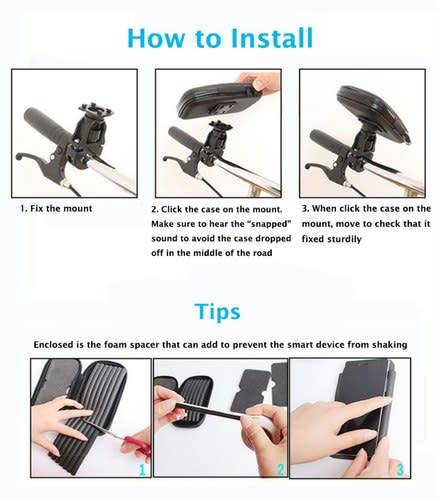 How to Install

1. Fix the mount

2. Click the case on the mount. Make sure to hear the "snapped" sound to avoid the case dropped off in the middle of the road

3. When click the case on the mount, move to check that it fixed sturdily

Tips

Enclosed is the foam spacer that can add to prevent the smart device from shaking

1

2

3