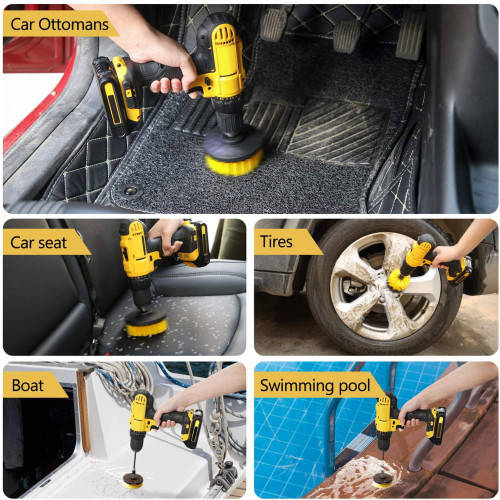 Car Ottomans

Car seat

Tires

Boat

Swimming pool