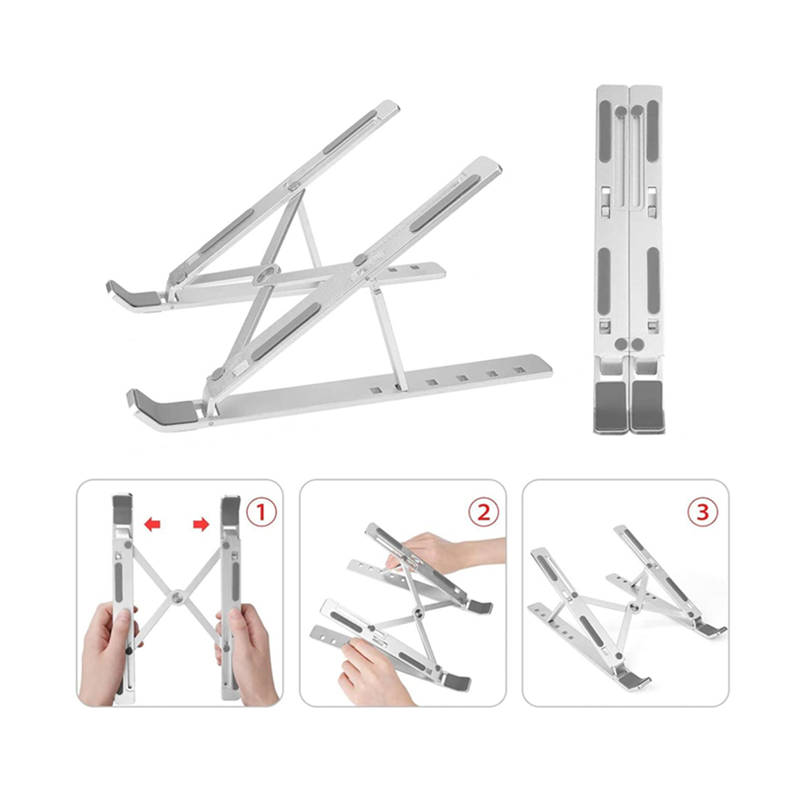 ①

②

③