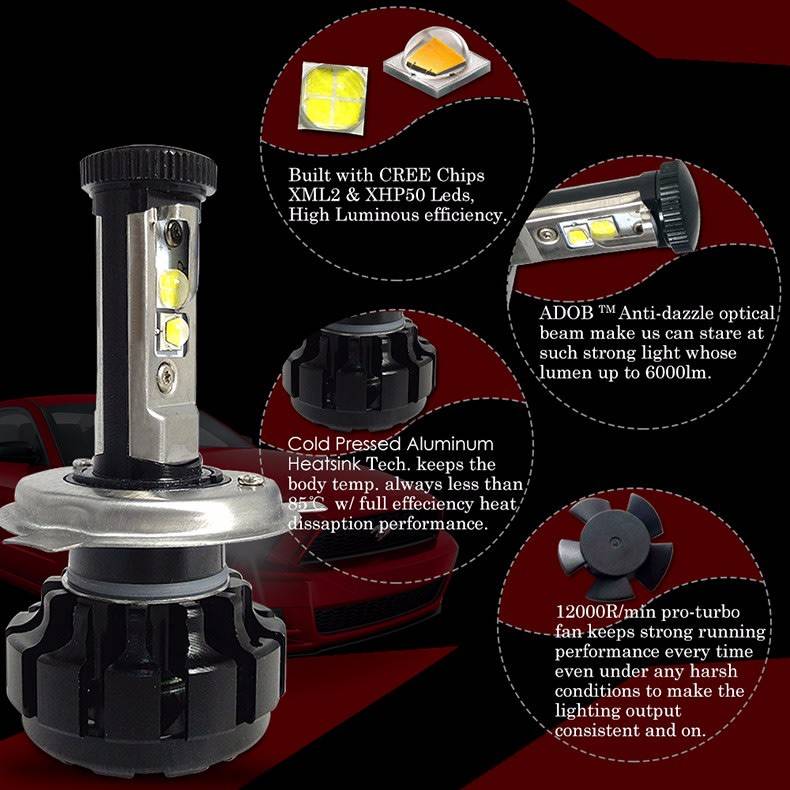 Built with CREE Chips XML2 & XHP50 Leds, High Luminous efficiency.

ADOB ™ Anti-dazzle optical beam make us can stare at such strong light whose lumen up to 6000lm.

Cold Pressed Aluminum Heatsink Tech. keeps the body temp. always less than 85℃ w/ full effeciency heat dissaption performance.

12000R/min pro-turbo fan keeps strong running performance every time even under any harsh conditions to make the lighting output consistent and on.