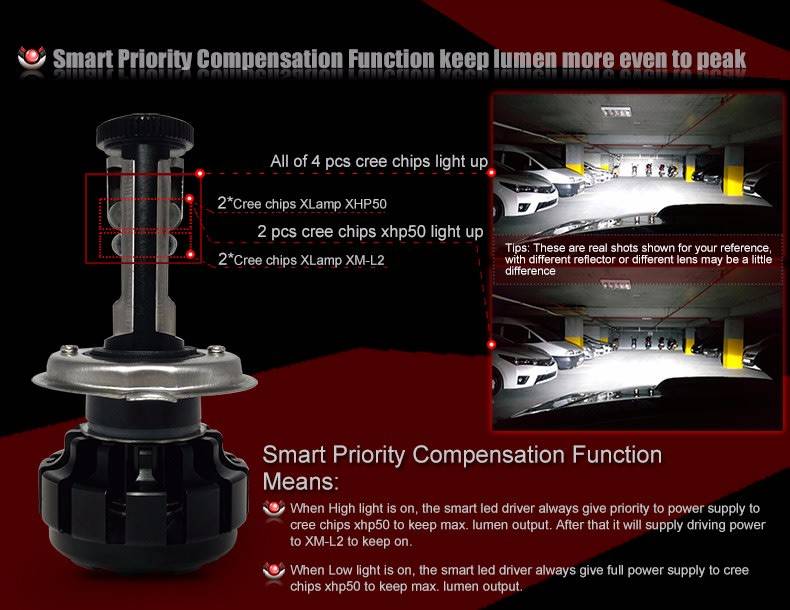 Smart Priority Compensation Function keep lumen more even to peak

All of 4 pcs cree chips light up

2*Cree chips XLamp XHP50

2 pcs cree chips xhp50 light up

2*Cree chips XLamp XM-L2

Tips: These are real shots shown for your reference, with different reflector or different lens may be a little difference

Smart Priority Compensation Function Means:

When High light is on, the smart led driver always give priority to power supply to cree chips xhp50 to keep max. lumen output. After that it will supply driving power to XM-L2 to keep on.

When Low light is on, the smart led driver always give full power supply to cree chips xhp50 to keep max. lumen output.