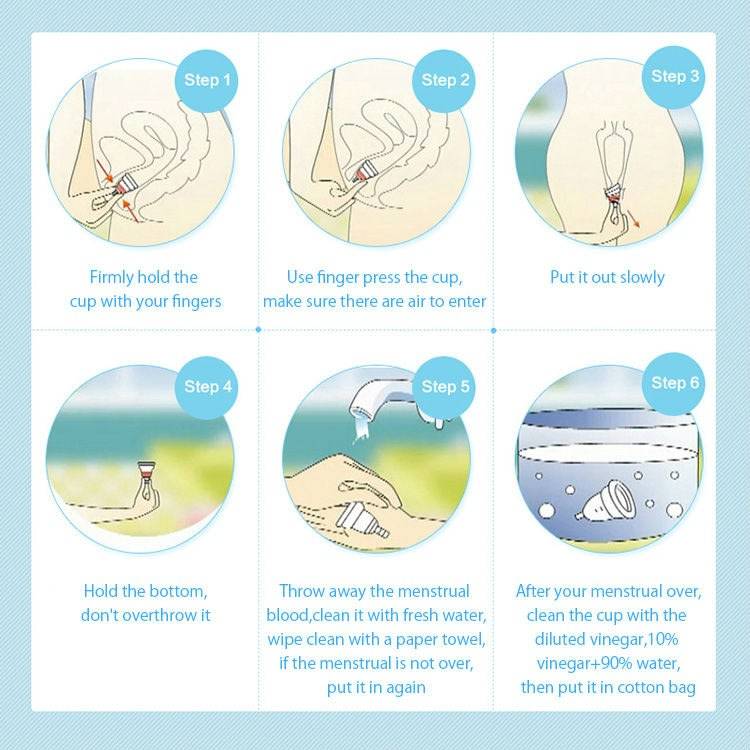 Step 1

Firmly hold the cup with your fingers

Step 2

Use finger press the cup, make sure there are air to enter

Step 3

Put it out slowly

Step 4

Hold the bottom, don't overthrow it

Step 5

Throw away the menstrual blood,clean it with fresh water, wipe clean with a paper towel, if the menstrual is not over, put it in again

Step 6

After your menstrual over, clean the cup with the diluted vinegar,10% vinegar+90% water, then put it in cotton bag