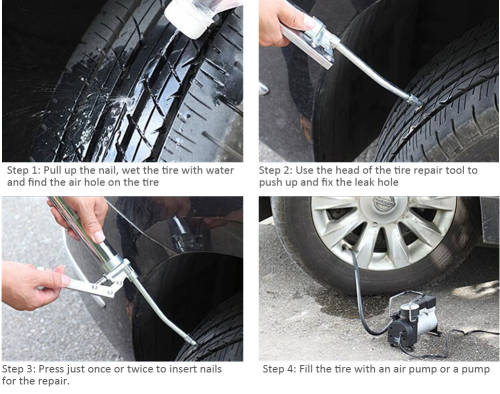 Step 1: Pull up the nail, wet the tire with water and find the air hole on the tire

Step 2: Use the head of the tire repair tool to push up and fix the leak hole

Step 3: Press just once or twice to insert nails for the repair.

Step 4: Fill the tire with an air pump or a pump